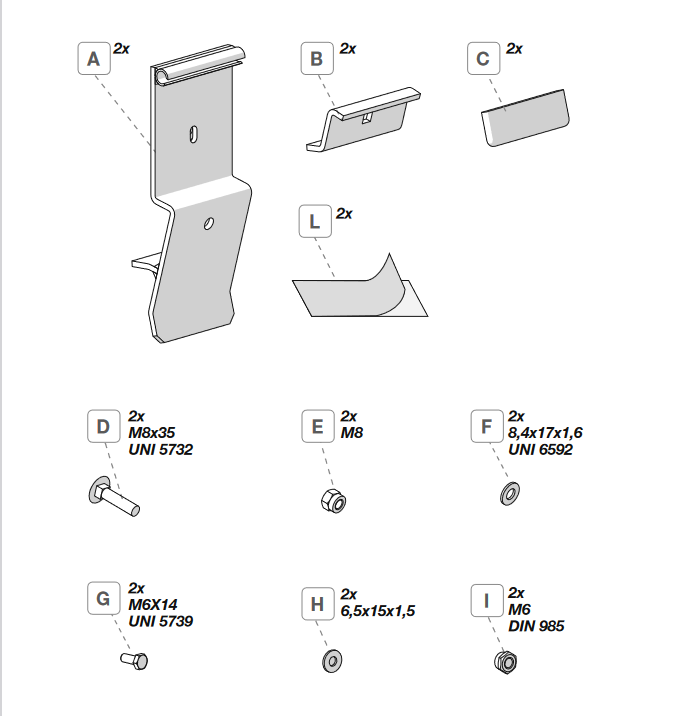 A 2x

B 2x

C 2x

L 2x

D 2x
M8x35
UNI 5732

E 2x
M8

F 2x
8,4x17x1,6
UNI 6592

G 2x
M6X14
UNI 5739

H 2x
6,5x15x1,5

I 2x
M6
DIN 985