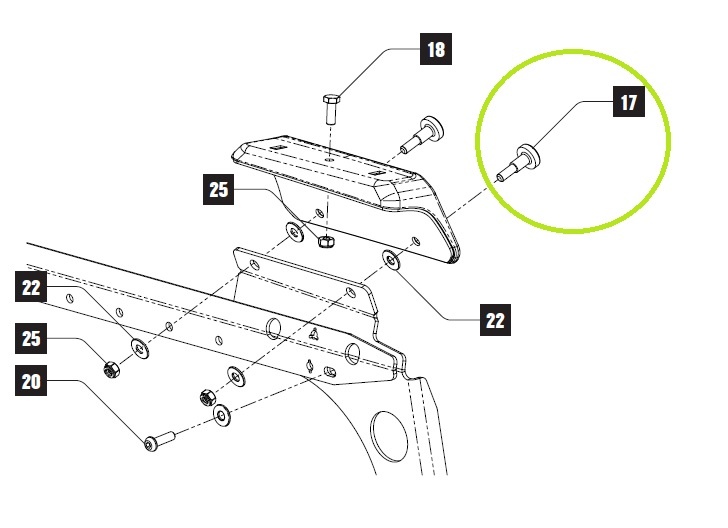 18
17
25
22
22
25
20